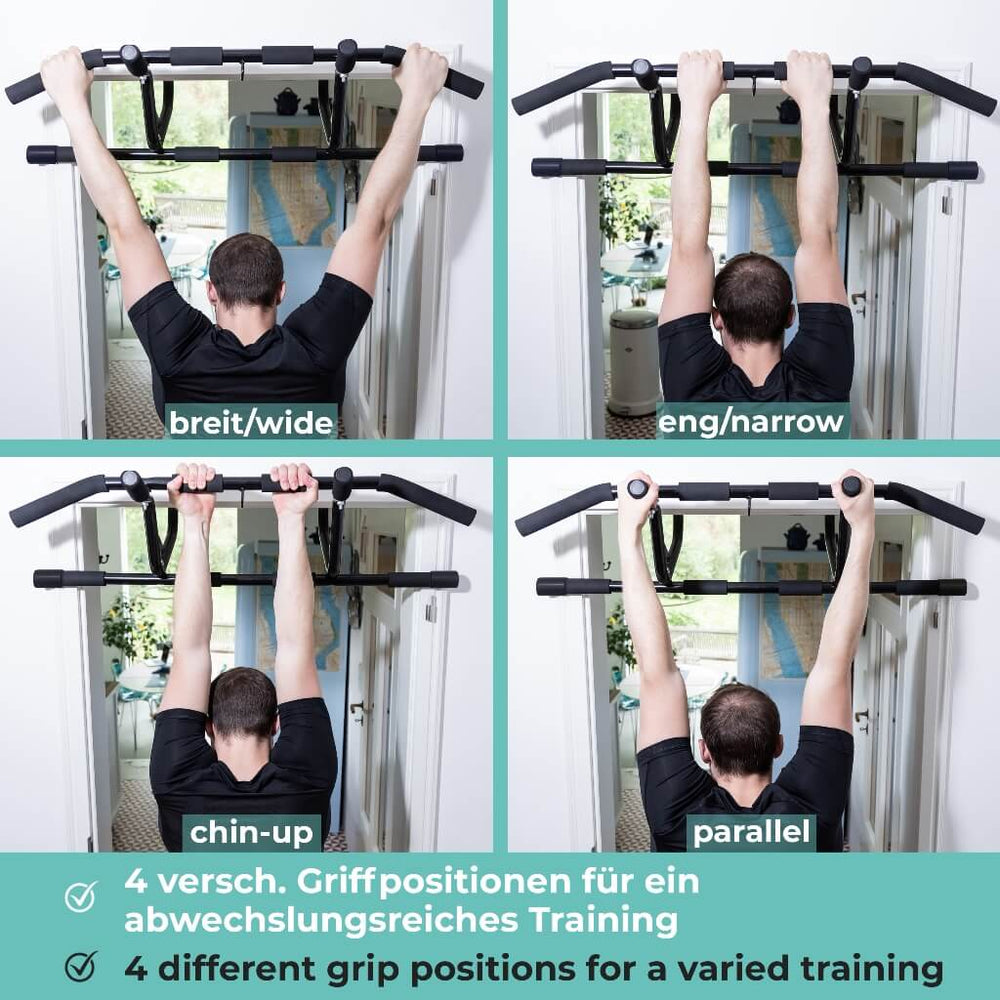 breit/wide

eng/narrow

chin-up

parallel

4 versch. Griffpositionen für ein abwechslungsreiches Training

4 different grip positions for a varied training