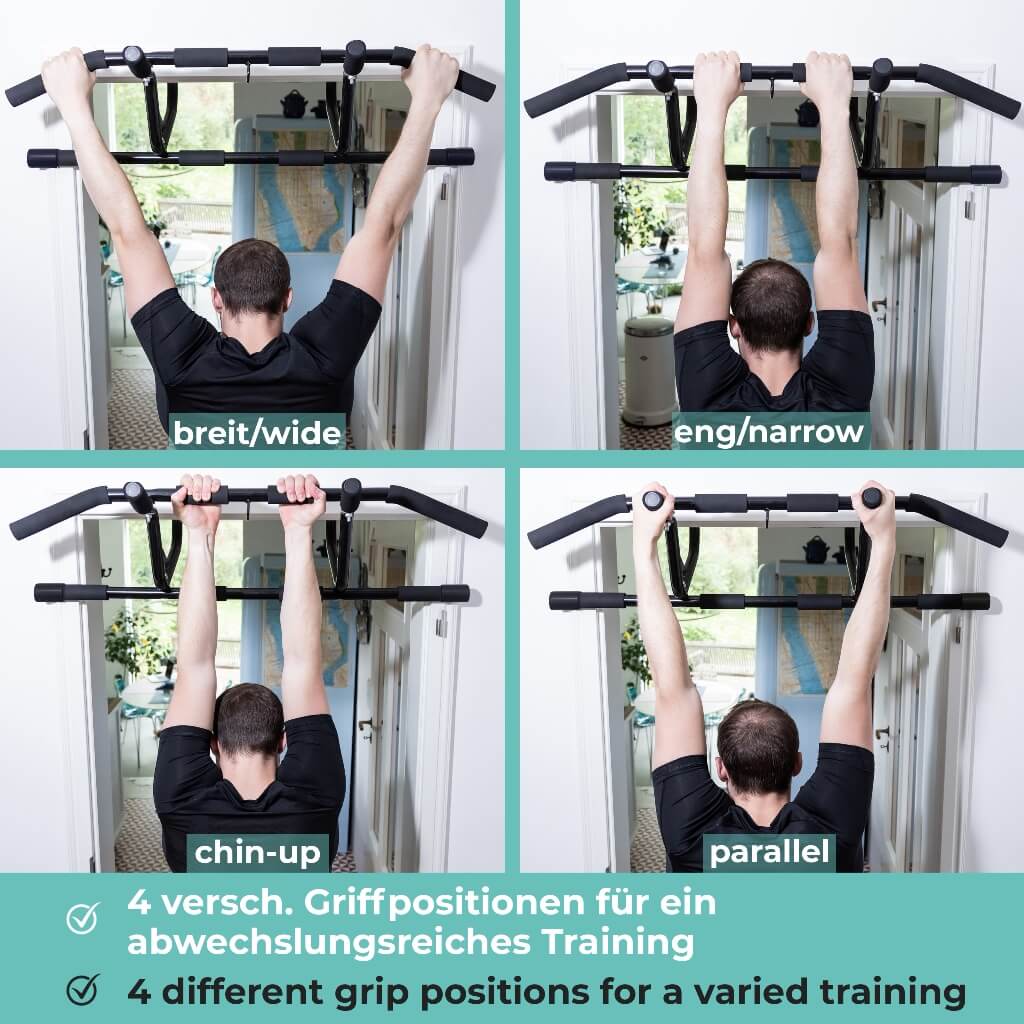 breit/wide

eng/narrow

chin-up

parallel

4 versch. Griffpositionen für ein abwechslungsreiches Training

4 different grip positions for a varied training